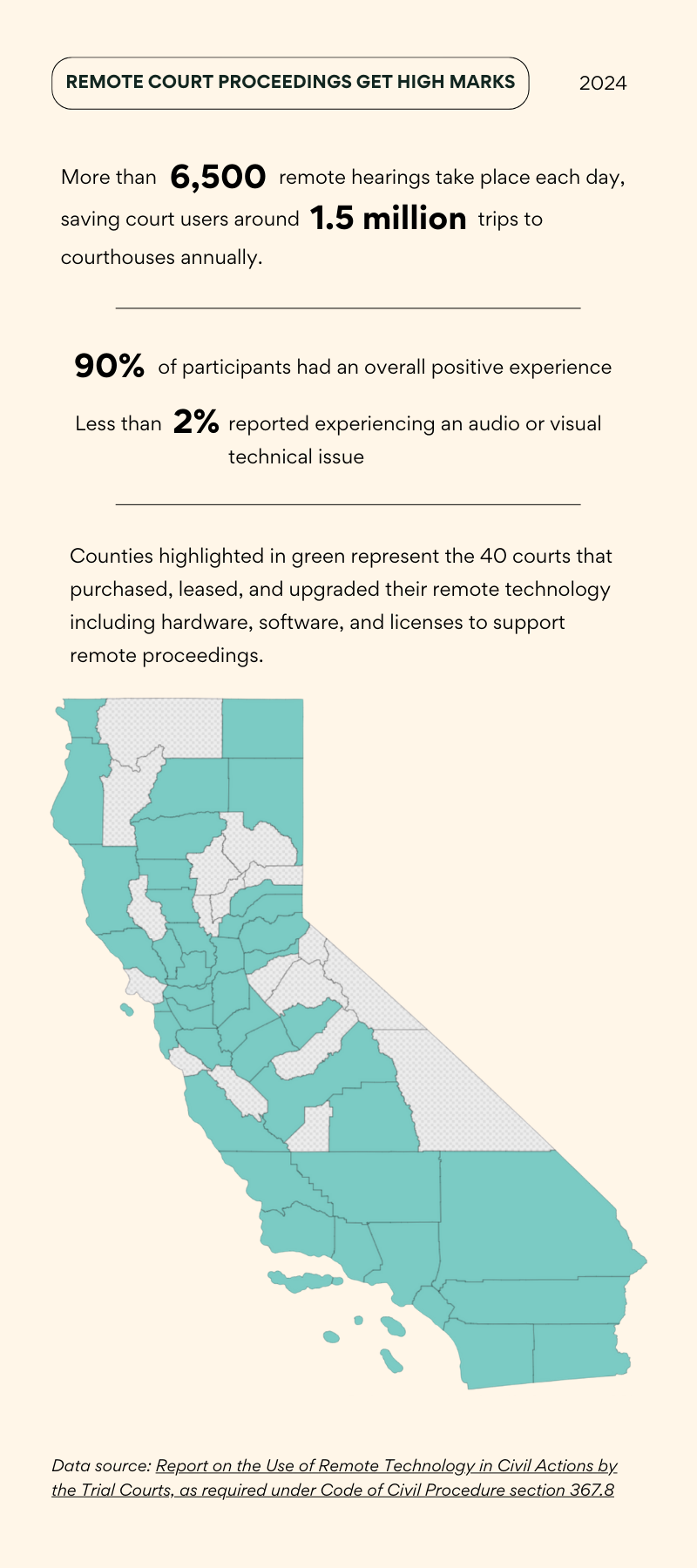 REMOTE COURT PROCEEDINGS GET HIGH MARKS

2024

More than 6,500 remote hearings take place each day, saving court users around 1.5 million trips to courthouses annually.

90% of participants had an overall positive experience

Less than 2% reported experiencing an audio or visual technical issue

Counties highlighted in green represent the 40 courts that purchased, leased, and upgraded their remote technology including hardware, software, and licenses to support remote proceedings.

Data source: Report on the Use of Remote Technology in Civil Actions by the Trial Courts, as required under Code of Civil Procedure section 367.8